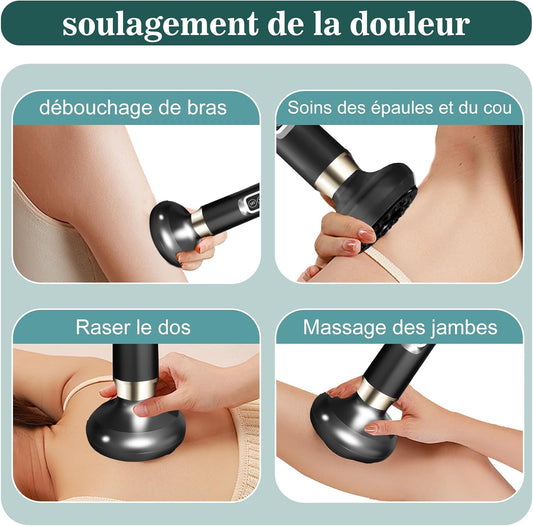 soulagement de la douleur

débouchage de bras

Soins des épaules et du cou

Raser le dos

Massage des jambes