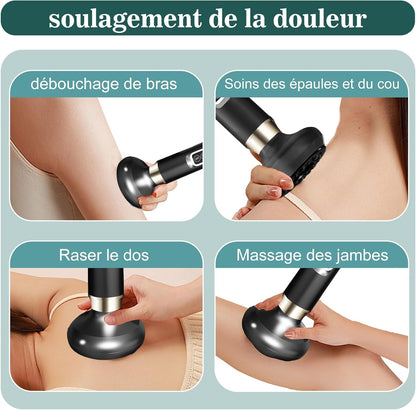 soulagement de la douleur

débouchage de bras

Soins des épaules et du cou

Raser le dos

Massage des jambes